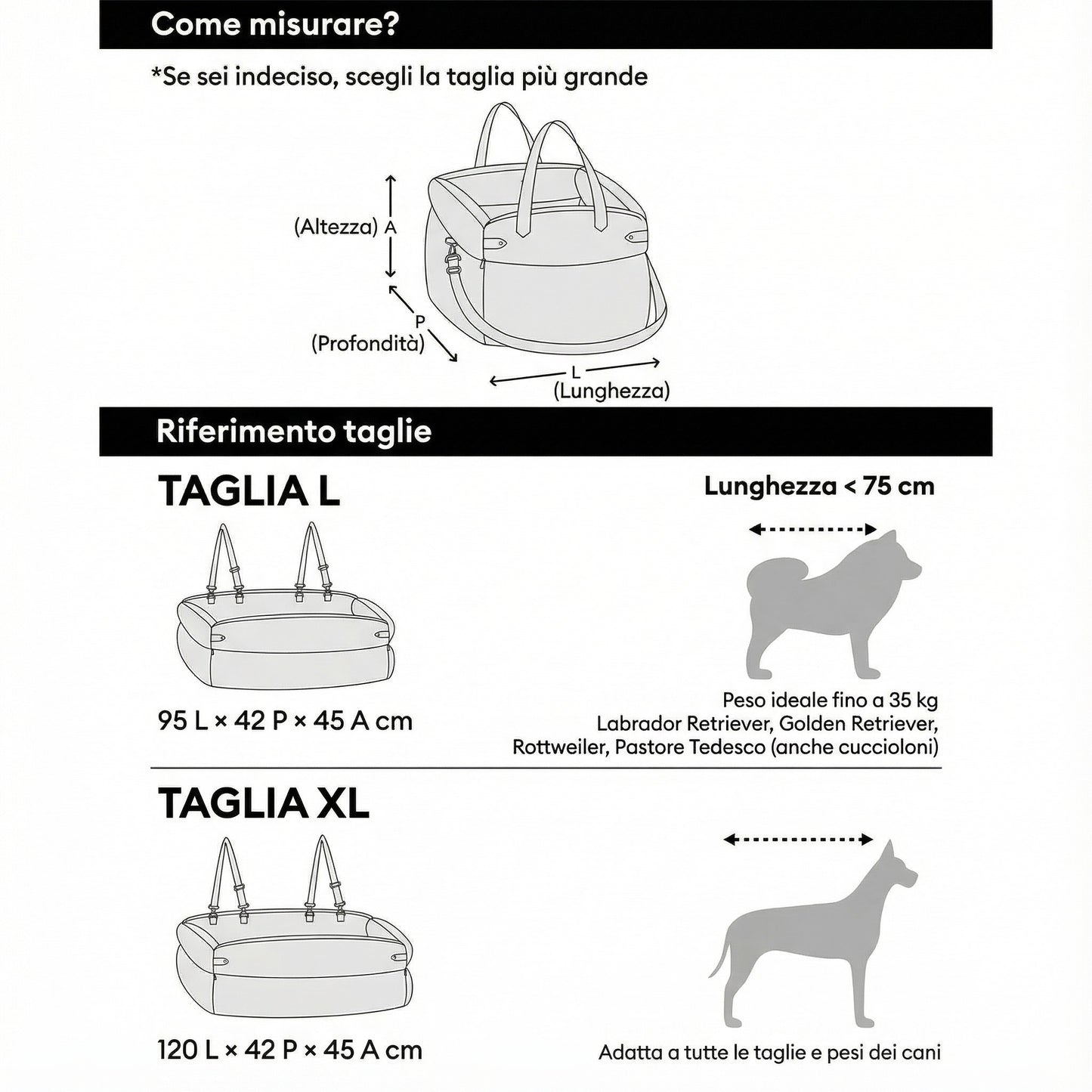 Come misurare?

*Se sei indeciso, scegli la taglia più grande

(Altezza) A

P
(Profondità)

L
(Lunghezza)

Riferimento taglie

TAGLIA L

Lunghezza < 75 cm

95 L × 42 P × 45 A cm

Peso ideale fino a 35 kg
Labrador Retriever, Golden Retriever, Rottweiler, Pastore Tedesco (anche cuccioloni)

TAGLIA XL

120 L × 42 P × 45 A cm

Adatta a tutte le taglie e pesi dei cani