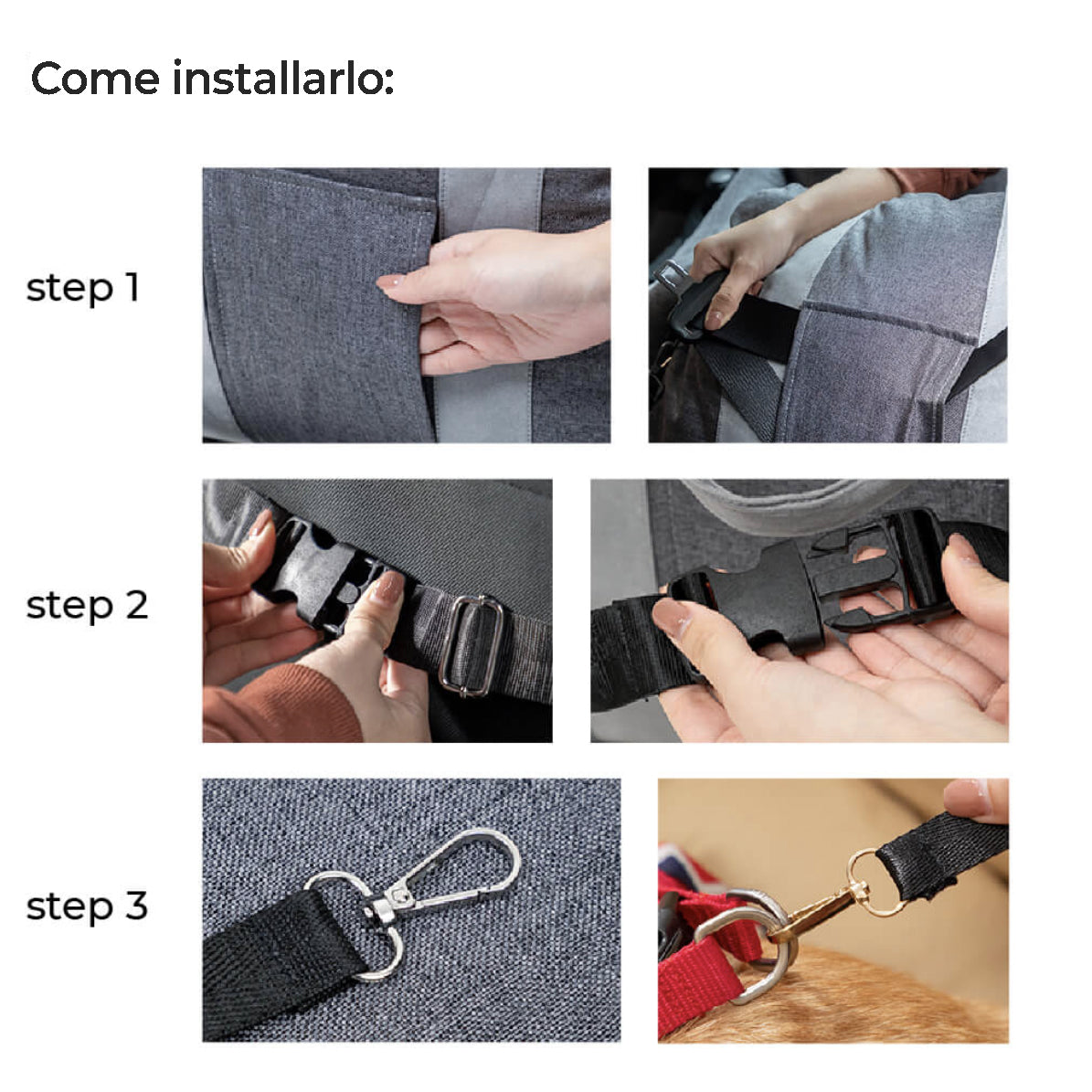 Come installarlo:

step 1

step 2

step 3